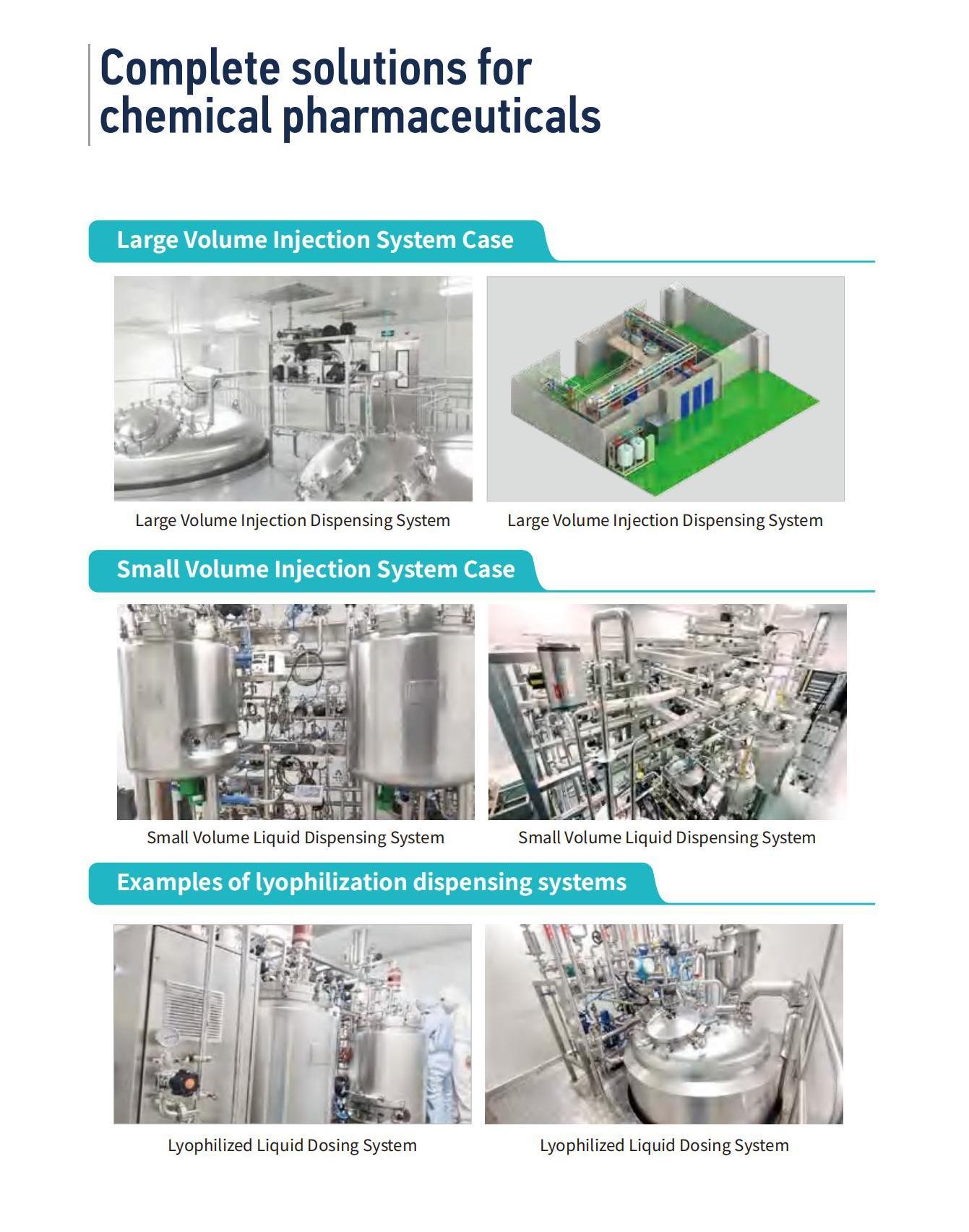 Complete solutions for chemical pharmaceuticals

Large Volume Injection System Case

Large Volume Injection Dispensing System

Large Volume Injection Dispensing System

Small Volume Injection System Case

Small Volume Liquid Dispensing System

Small Volume Liquid Dispensing System

Examples of lyophilization dispensing systems

Lyophilized Liquid Dosing System

Lyophilized Liquid Dosing System